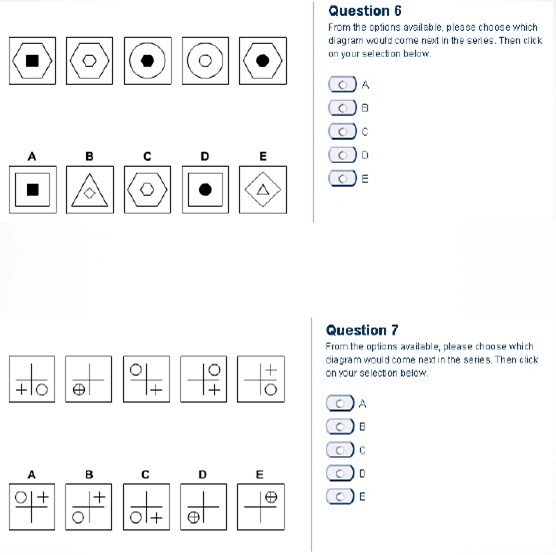 A B C D E

Question 6

From the options available, please choose which diagram would come next in the series. Then click on your selection below.

A
B
C
D
E

A B C D E

Question 7

From the options available, please choose which diagram would come next in the series. Then click on your selection below.

A
B
C
D
E